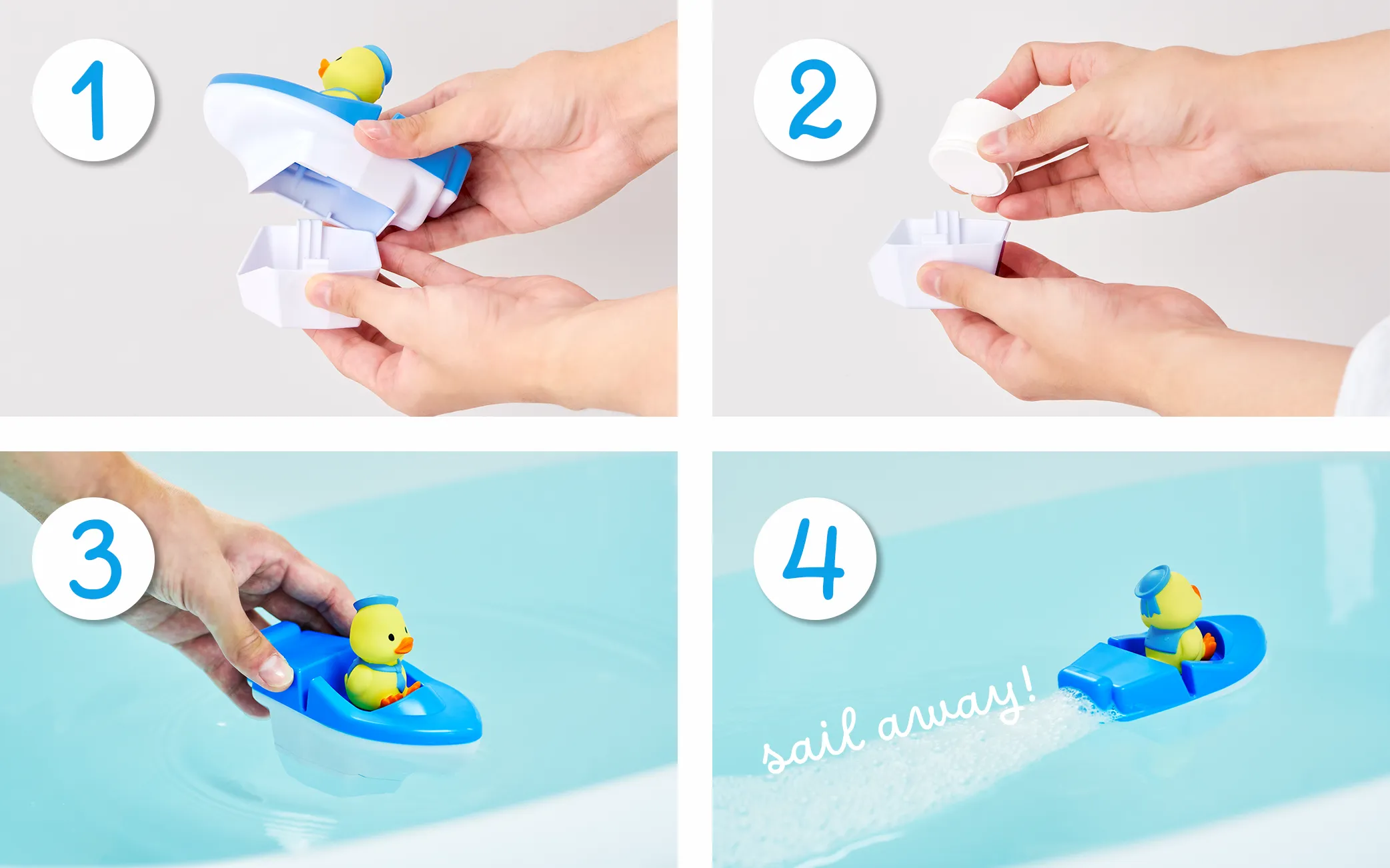 1

2

3

4

sail away!